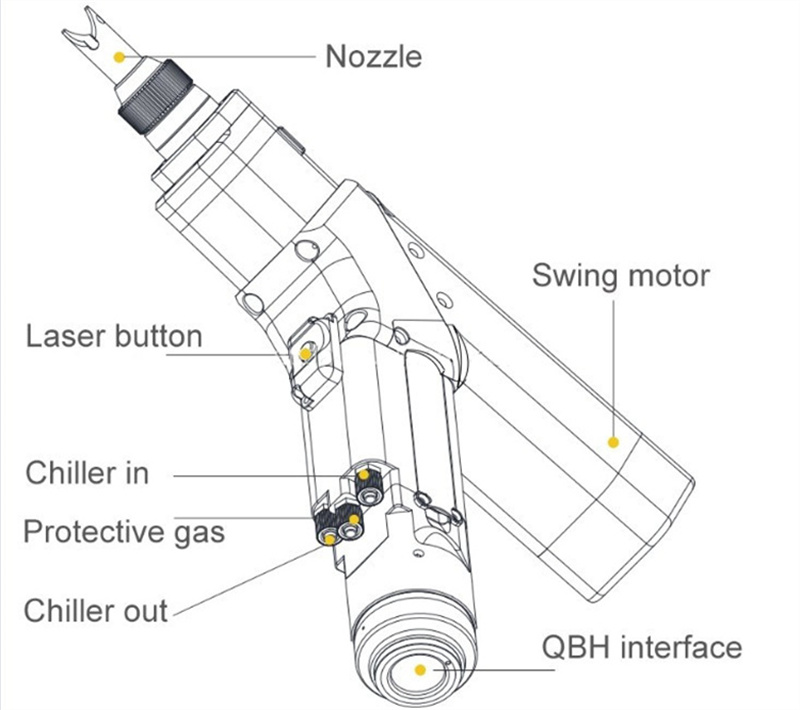 Nozzle

Swing motor

Laser button

Chiller in

Protective gas

Chiller out

QBH interface