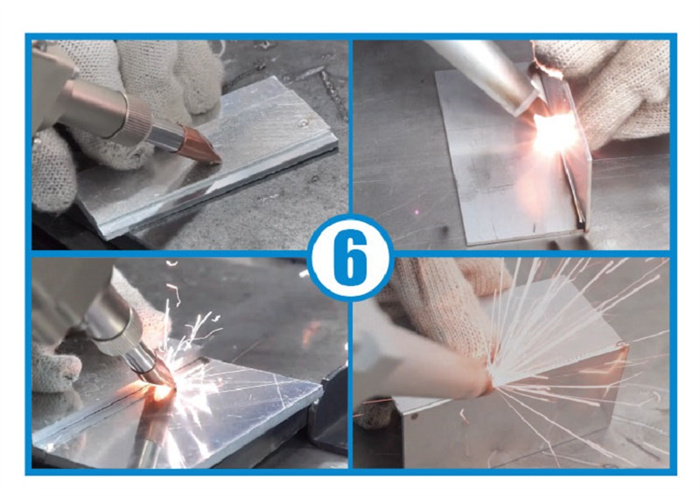 6